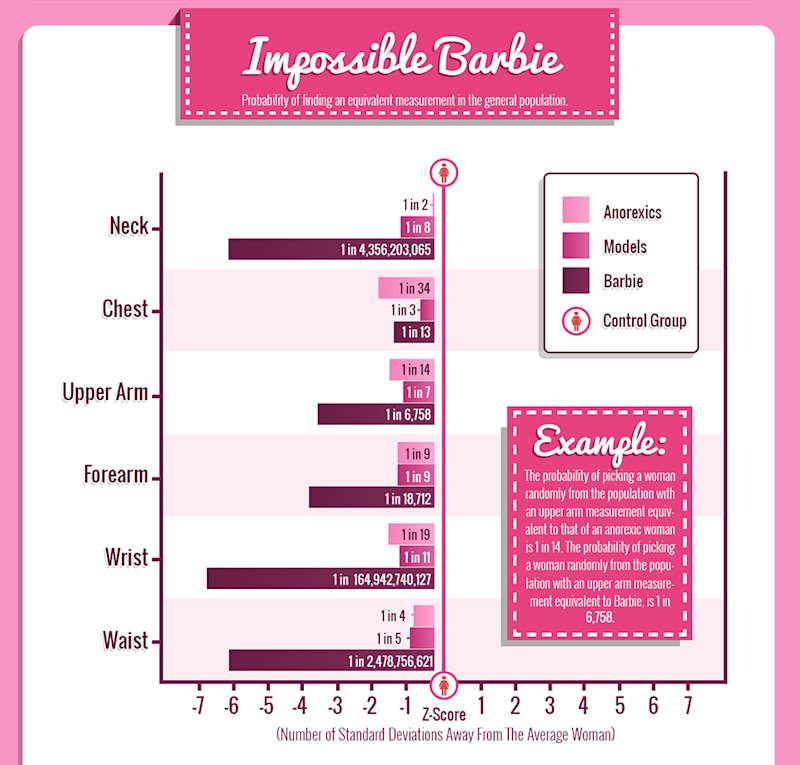 Impossible Barbie

Probability of finding an equivalent measurement in the general population.

Neck
1 in 2
1 in 8
1 in 4,356,203,065

Chest
1 in 34
1 in 3
1 in 13

Upper Arm
1 in 14
1 in 7
1 in 6,758

Forearm
1 in 9
1 in 9
1 in 18,712

Wrist
1 in 19
1 in 11
1 in 164,942,740,127

Waist
1 in 4
1 in 5
1 in 2,478,756,621

Anorexics
Models
Barbie
Control Group

Example:

The probability of picking a woman randomly from the population with an upper arm measurement equivalent to that of an anorexic woman is 1 in 14. The probability of picking a woman randomly from the population with an upper arm measurement equivalent to Barbie, is 1 in 6,758.

-7 -6 -5 -4 -3 -2 -1 Z-Score 1 2 3 4 5 6 7

(Number of Standard Deviations Away From The Average Woman)