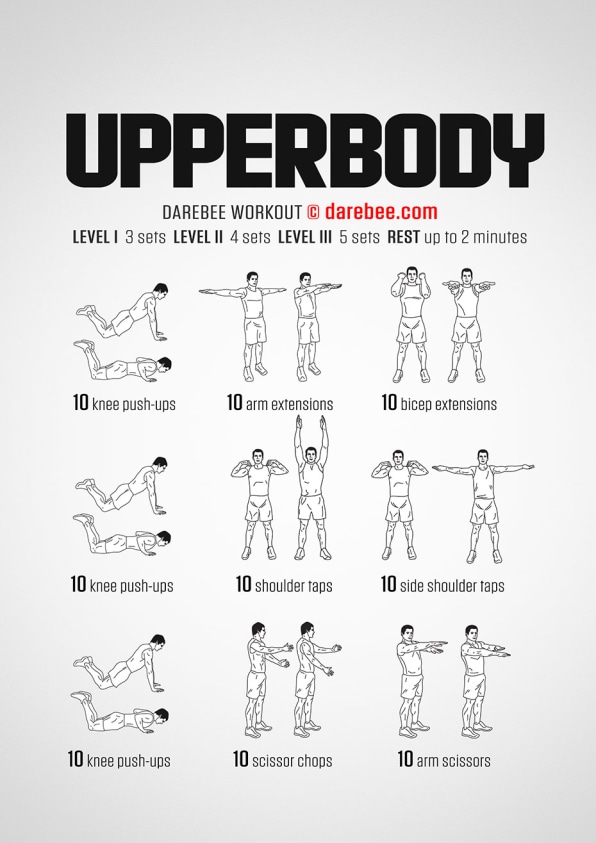 UPPERBODY

DAREBEE WORKOUT © darebee.com

LEVEL I 3 sets LEVEL II 4 sets LEVEL III 5 sets REST up to 2 minutes

10 knee push-ups

10 arm extensions

10 bicep extensions

10 knee push-ups

10 shoulder taps

10 side shoulder taps

10 knee push-ups

10 scissor chops

10 arm scissors