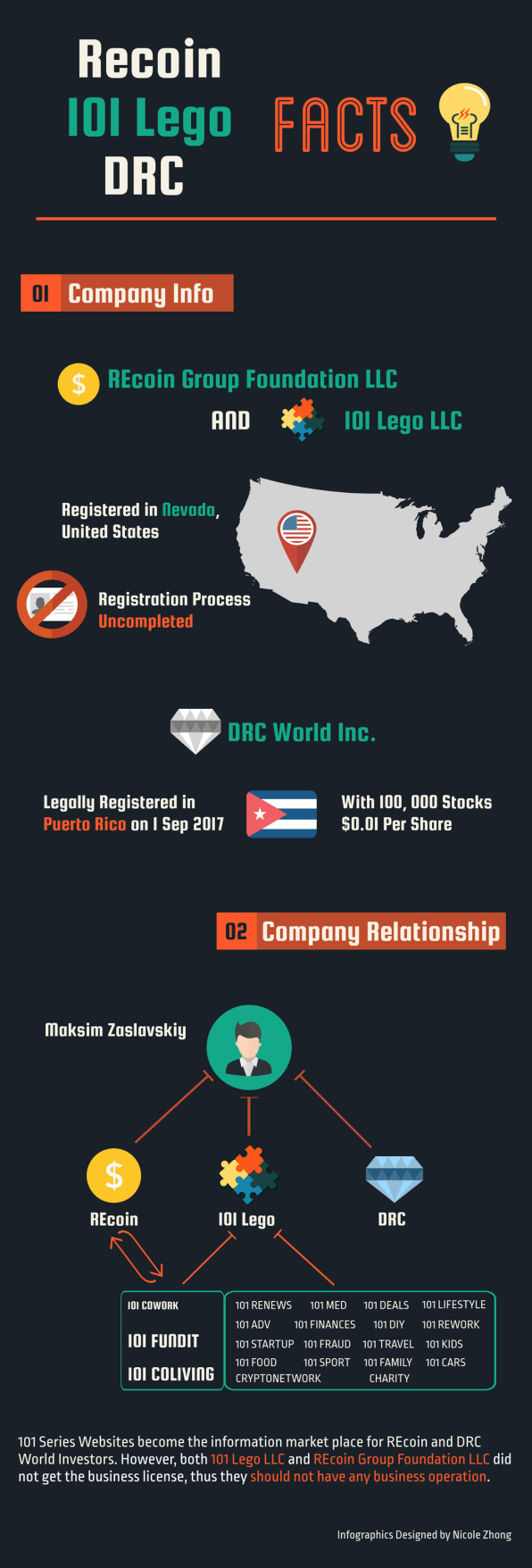 Recoin
101 Lego
DRC

FACTS

01 Company Info

$ REcoin Group Foundation LLC

AND 101 Lego LLC

Registered in Nevada, United States

Registration Process Uncompleted

DRC World Inc.

Legally Registered in Puerto Rico on 1 Sep 2017

With 100, 000 Stocks $0.01 Per Share

02 Company Relationship

Maksim Zaslavskiy

$

REcoin

101 Lego

DRC

101 COWORK

101 FUNDIT

101 COLIVING

101 RENEWS 101 MED 101 DEALS 101 LIFESTYLE
101 ADV 101 FINANCES 101 DIY 101 REWORK
101 STARTUP 101 FRAUD 101 TRAVEL 101 KIDS
101 FOOD 101 SPORT 101 FAMILY 101 CARS
CRYPTONETWORK CHARITY

101 Series Websites become the information market place for REcoin and DRC World Investors. However, both 101 Lego LLC and REcoin Group Foundation LLC did not get the business license, thus they should not have any business operation.

Infographics Designed by Nicole Zhong