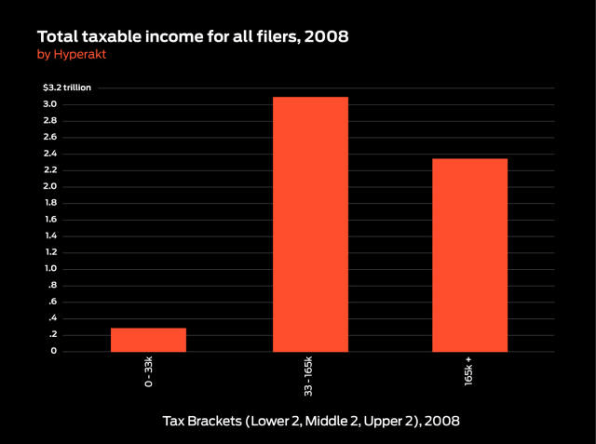 Total taxable income for all filers, 2008
by Hyperakt

$3.2 trillion
3.0
2.8
2.6
2.4
2.2
2.0
1.8
1.6
1.4
1.2
1.0
.8
.6
.4
.2
0

0 - 33k
33 - 165k
165k +

Tax Brackets (Lower 2, Middle 2, Upper 2), 2008