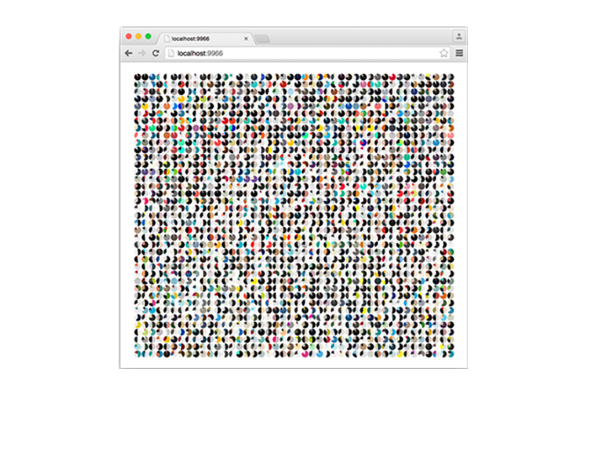 localhost:9966
localhost:9966