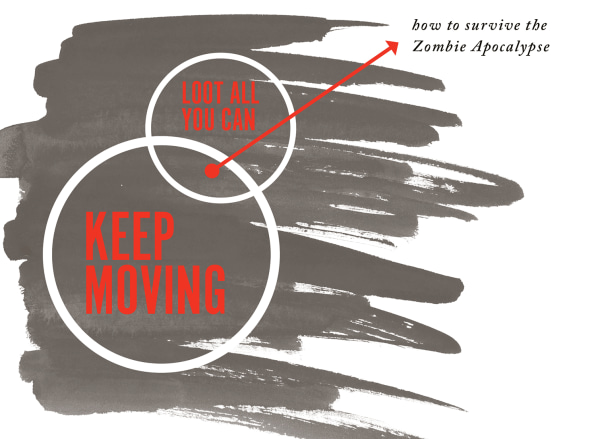 how to survive the Zombie Apocalypse

LOOT ALL YOU CAN

KEEP MOVING