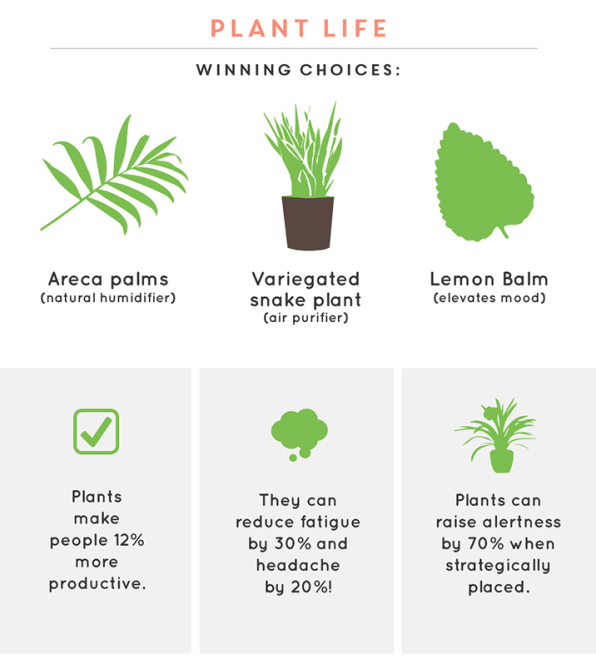 PLANT LIFE

WINNING CHOICES:

Areca palms
(natural humidifier)

Variegated snake plant
(air purifier)

Lemon Balm
(elevates mood)

Plants make people 12% more productive.

They can reduce fatigue by 30% and headache by 20%!

Plants can raise alertness by 70% when strategically placed.