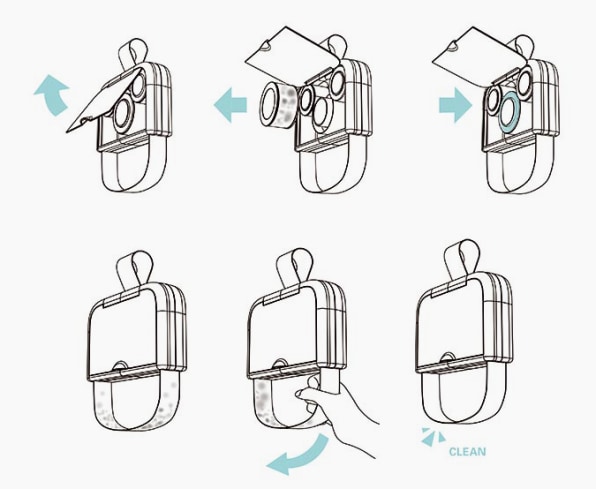 CLEAN