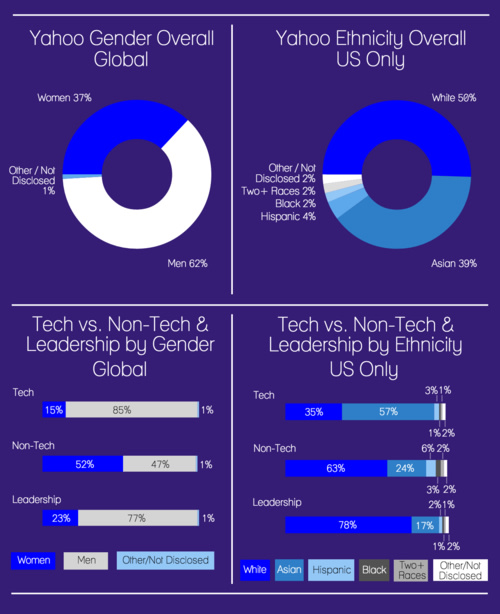 Yahoo Gender Overall Global

Women 37%

Other / Not Disclosed 1%

Men 62%

Yahoo Ethnicity Overall US Only

White 50%

Other / Not Disclosed 2%

Two+ Races 2%

Black 2%

Hispanic 4%

Asian 39%

Tech vs. Non-Tech & Leadership by Gender Global

Tech

15% 85% 1%

Non-Tech

52% 47% 1%

Leadership

23% 77% 1%

Women Men Other/Not Disclosed

Tech vs. Non-Tech & Leadership by Ethnicity US Only

Tech

3% 1%

35% 57%

1% 2%

Non-Tech

6% 2%

63% 24%

3% 2%

Leadership

2% 1%

78% 17%

1% 2%

White Asian Hispanic Black Two+ Races Other/Not Disclosed