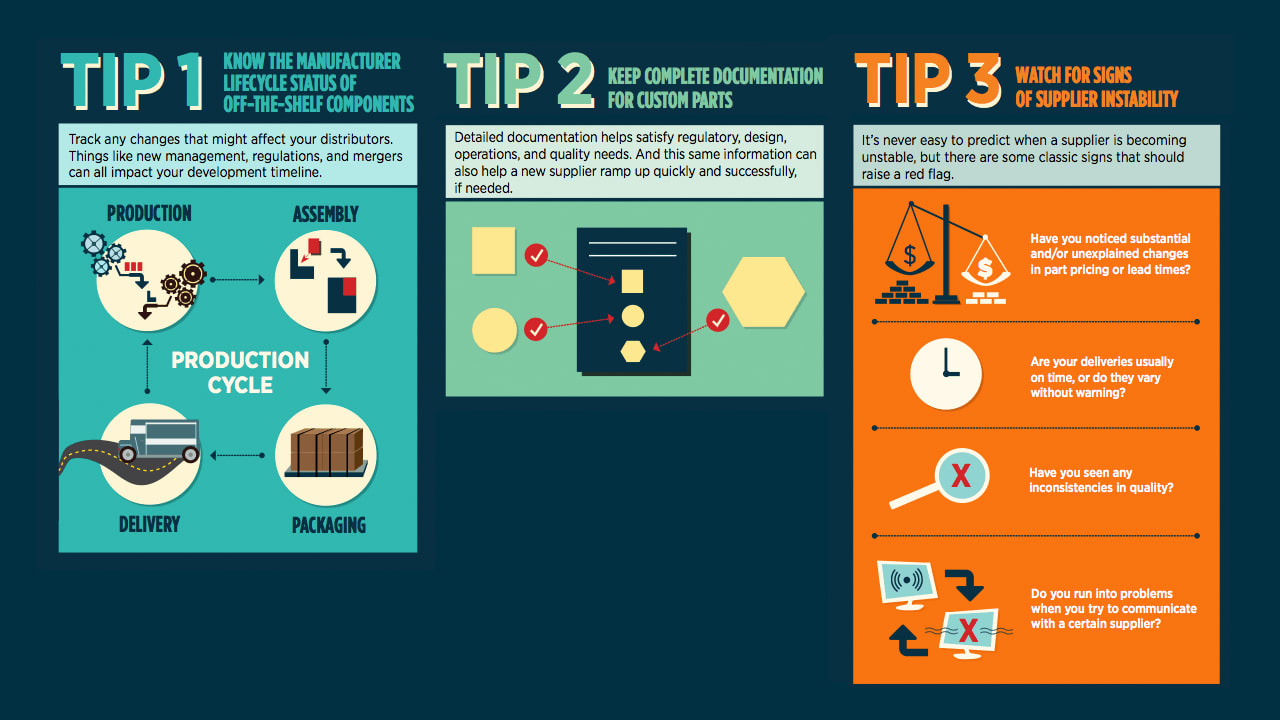 TIP 1 KNOW THE MANUFACTURER LIFECYCLE STATUS OF OFF-THE-SHELF COMPONENTS

Track any changes that might affect your distributors. Things like new management, regulations, and mergers can all impact your development timeline.

PRODUCTION

ASSEMBLY

PRODUCTION CYCLE

DELIVERY

PACKAGING

TIP 2 KEEP COMPLETE DOCUMENTATION FOR CUSTOM PARTS

Detailed documentation helps satisfy regulatory, design, operations, and quality needs. And this same information can also help a new supplier ramp up quickly and successfully, if needed.

TIP 3 WATCH FOR SIGNS OF SUPPLIER INSTABILITY

It's never easy to predict when a supplier is becoming unstable, but there are some classic signs that should raise a red flag.

$

$

Have you noticed substantial and/or unexplained changes in part pricing or lead times?

Are your deliveries usually on time, or do they vary without warning?

X

Have you seen any inconsistencies in quality?

X

Do you run into problems when you try to communicate with a certain supplier?