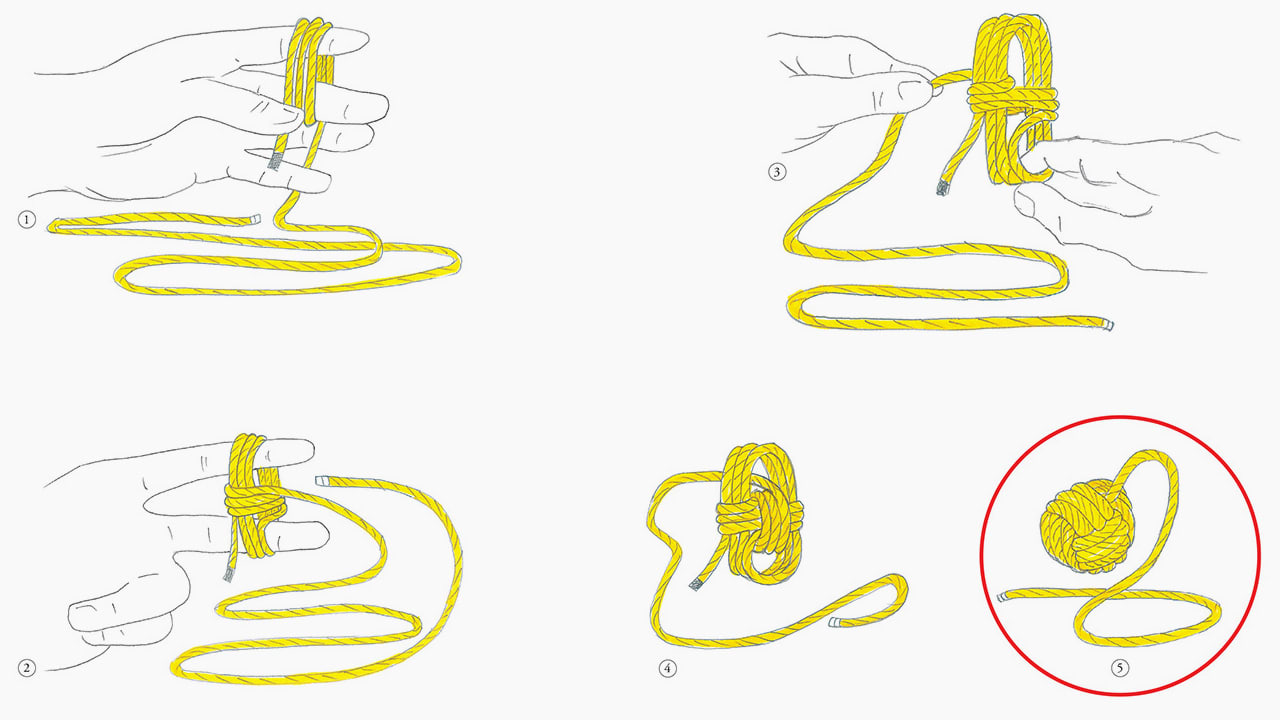 ①

③

②

④

⑤