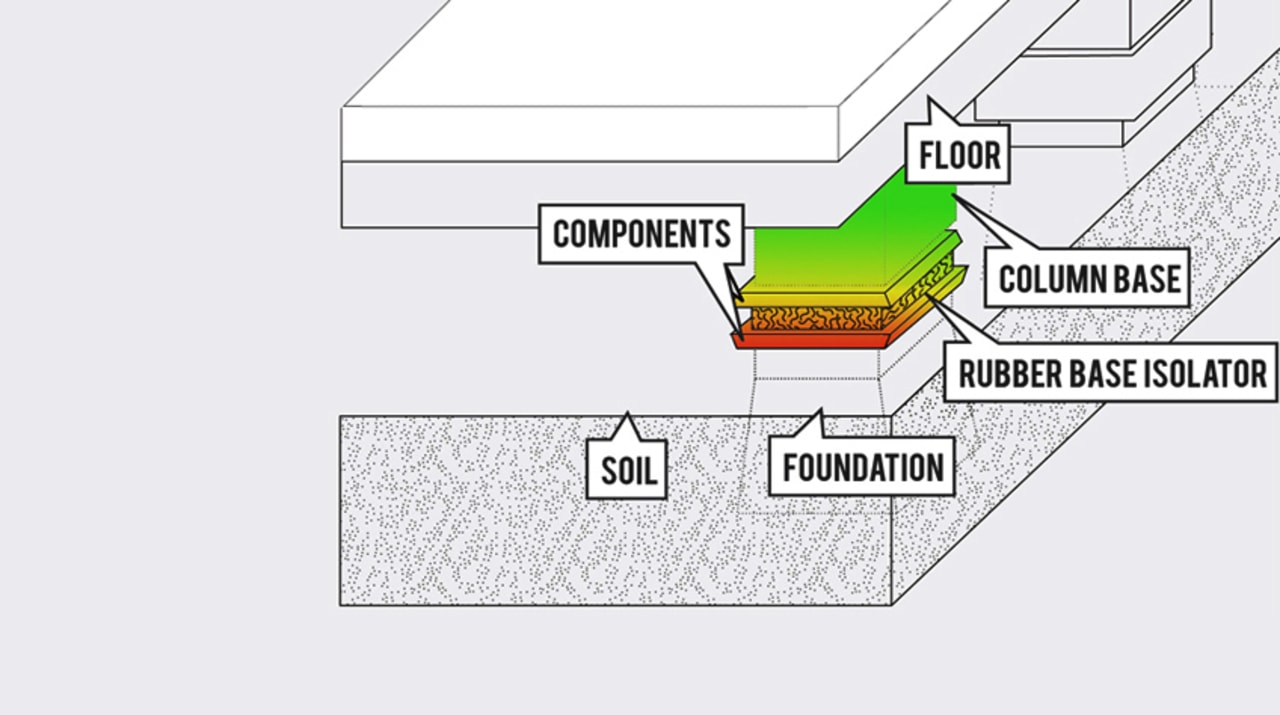 FLOOR

COMPONENTS

COLUMN BASE

RUBBER BASE ISOLATOR

SOIL

FOUNDATION